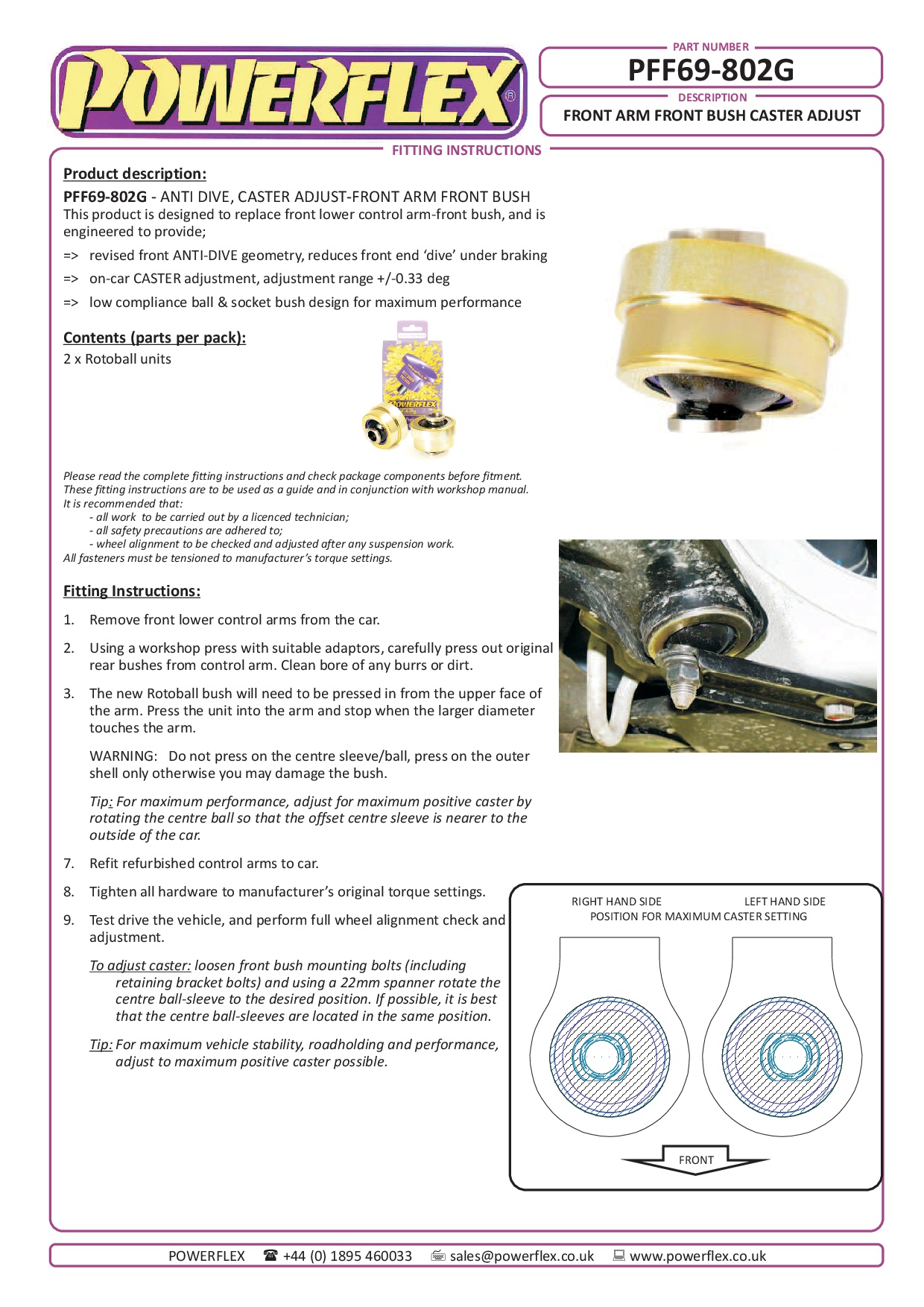 POWERFLEX®

PART NUMBER
PFF69-802G

DESCRIPTION
FRONT ARM FRONT BUSH CASTER ADJUST

FITTING INSTRUCTIONS

Product description:

PFF69-802G - ANTI DIVE, CASTER ADJUST-FRONT ARM FRONT BUSH
This product is designed to replace front lower control arm-front bush, and is engineered to provide;

=> revised front ANTI-DIVE geometry, reduces front end 'dive' under braking

=> on-car CASTER adjustment, adjustment range +/-0.33 deg

=> low compliance ball & socket bush design for maximum performance

Contents (parts per pack):

2 x Rotoball units

POWERFLEX

Please read the complete fitting instructions and check package components before fitment.
These fitting instructions are to be used as a guide and in conjunction with workshop manual.
It is recommended that:
- all work to be carried out by a licenced technician;
- all safety precautions are adhered to;
- wheel alignment to be checked and adjusted after any suspension work.
All fasteners must be tensioned to manufacturer's torque settings.

Fitting Instructions:

1. Remove front lower control arms from the car.

2. Using a workshop press with suitable adaptors, carefully press out original rear bushes from control arm. Clean bore of any burrs or dirt.

3. The new Rotoball bush will need to be pressed in from the upper face of the arm. Press the unit into the arm and stop when the larger diameter touches the arm.

WARNING: Do not press on the centre sleeve/ball, press on the outer shell only otherwise you may damage the bush.

Tip: For maximum performance, adjust for maximum positive caster by rotating the centre ball so that the offset centre sleeve is nearer to the outside of the car.

7. Refit refurbished control arms to car.

8. Tighten all hardware to manufacturer's original torque settings.

9. Test drive the vehicle, and perform full wheel alignment check and adjustment.

To adjust caster: loosen front bush mounting bolts (including retaining bracket bolts) and using a 22mm spanner rotate the centre ball-sleeve to the desired position. If possible, it is best that the centre ball-sleeves are located in the same position.

Tip: For maximum vehicle stability, roadholding and performance, adjust to maximum positive caster possible.

RIGHT HAND SIDE LEFT HAND SIDE
POSITION FOR MAXIMUM CASTER SETTING

FRONT

POWERFLEX ☎ +44 (0) 1895 460033 sales@powerflex.co.uk www.powerflex.co.uk