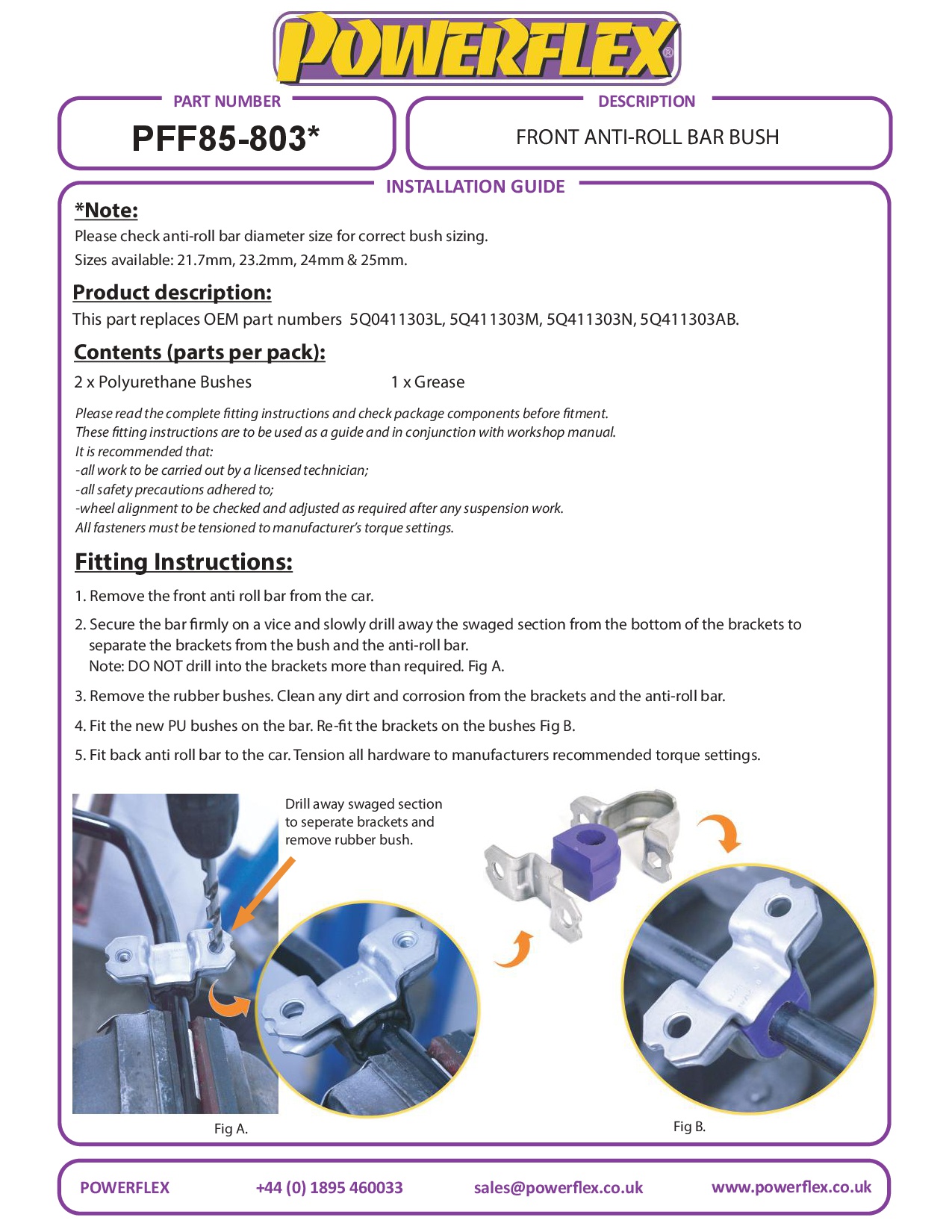 POWERFLEX®

PART NUMBER
PFF85-803*

DESCRIPTION
FRONT ANTI-ROLL BAR BUSH

INSTALLATION GUIDE

*Note:
Please check anti-roll bar diameter size for correct bush sizing.
Sizes available: 21.7mm, 23.2mm, 24mm & 25mm.

Product description:
This part replaces OEM part numbers 5Q0411303L, 5Q411303M, 5Q411303N, 5Q411303AB.

Contents (parts per pack):
2 x Polyurethane Bushes
1 x Grease

Please read the complete fitting instructions and check package components before fitment.
These fitting instructions are to be used as a guide and in conjunction with workshop manual.
It is recommended that:
-all work to be carried out by a licensed technician;
-all safety precautions adhered to;
-wheel alignment to be checked and adjusted as required after any suspension work.
All fasteners must be tensioned to manufacturer's torque settings.

Fitting Instructions:
1. Remove the front anti roll bar from the car.
2. Secure the bar firmly on a vice and slowly drill away the swaged section from the bottom of the brackets to separate the brackets from the bush and the anti-roll bar.
Note: DO NOT drill into the brackets more than required. Fig A.
3. Remove the rubber bushes. Clean any dirt and corrosion from the brackets and the anti-roll bar.
4. Fit the new PU bushes on the bar. Re-fit the brackets on the bushes Fig B.
5. Fit back anti roll bar to the car. Tension all hardware to manufacturers recommended torque settings.

Drill away swaged section to seperate brackets and remove rubber bush.

Fig A.

Fig B.

POWERFLEX
+44 (0) 1895 460033
sales@powerflex.co.uk
www.powerflex.co.uk