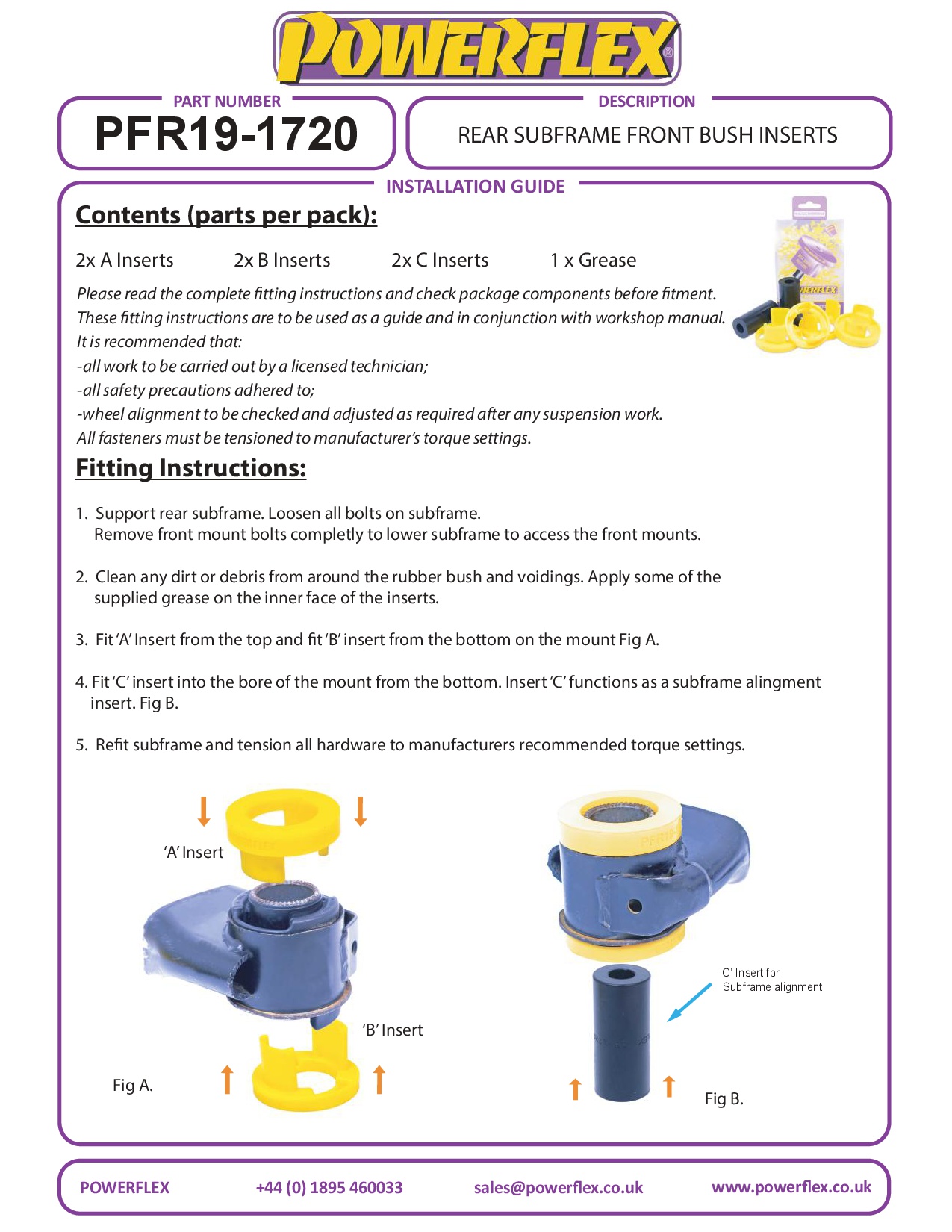 POWERFLEX®

PART NUMBER
PFR19-1720

DESCRIPTION
REAR SUBFRAME FRONT BUSH INSERTS

INSTALLATION GUIDE

Contents (parts per pack):

2x A Inserts 2x B Inserts 2x C Inserts 1 x Grease

Please read the complete fitting instructions and check package components before fitment.
These fitting instructions are to be used as a guide and in conjunction with workshop manual.
It is recommended that:
-all work to be carried out by a licensed technician;
-all safety precautions adhered to;
-wheel alignment to be checked and adjusted as required after any suspension work.
All fasteners must be tensioned to manufacturer's torque settings.

Fitting Instructions:

1. Support rear subframe. Loosen all bolts on subframe.
Remove front mount bolts completly to lower subframe to access the front mounts.

2. Clean any dirt or debris from around the rubber bush and voidings. Apply some of the supplied grease on the inner face of the inserts.

3. Fit 'A' Insert from the top and fit 'B' insert from the bottom on the mount Fig A.

4. Fit 'C' insert into the bore of the mount from the bottom. Insert 'C' functions as a subframe alingment insert. Fig B.

5. Refit subframe and tension all hardware to manufacturers recommended torque settings.

'A' Insert

'B' Insert

Fig A.

'C' Insert for
Subframe alignment

Fig B.

POWERFLEX +44 (0) 1895 460033 sales@powerflex.co.uk www.powerflex.co.uk