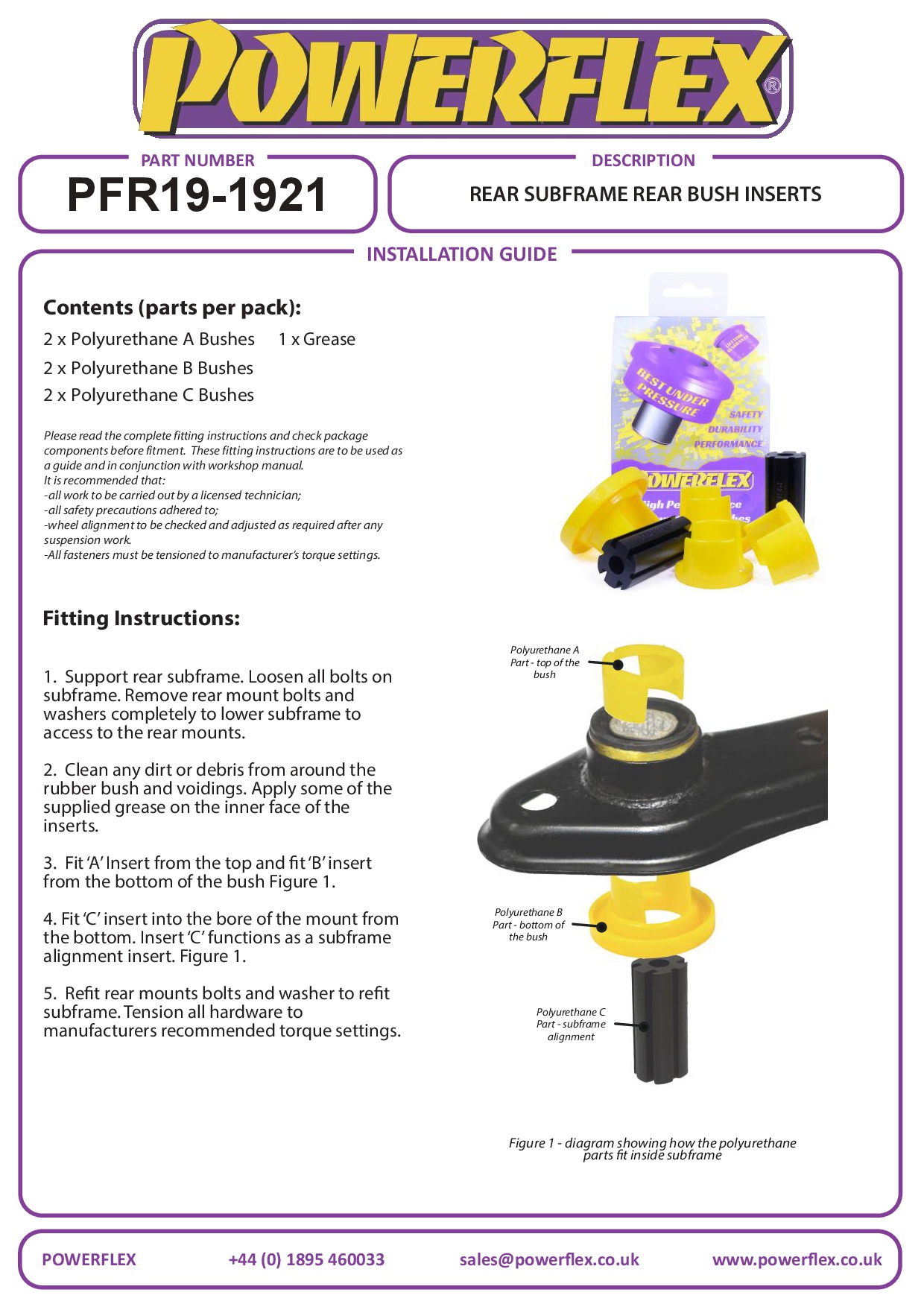 POWERFLEX®

PART NUMBER
PFR19-1921

DESCRIPTION
REAR SUBFRAME REAR BUSH INSERTS

INSTALLATION GUIDE

Contents (parts per pack):
2 x Polyurethane A Bushes 1 x Grease
2 x Polyurethane B Bushes
2 x Polyurethane C Bushes

Please read the complete fitting instructions and check package components before fitment. These fitting instructions are to be used as a guide and in conjunction with workshop manual.
It is recommended that:
-all work to be carried out by a licensed technician;
-all safety precautions adhered to;
-wheel alignment to be checked and adjusted as required after any suspension work.
-All fasteners must be tensioned to manufacturer's torque settings.

BEST UNDER PRESSURE
SAFETY
DURABILITY
PERFORMANCE
POWERFLEX

Fitting Instructions:

1. Support rear subframe. Loosen all bolts on subframe. Remove rear mount bolts and washers completely to lower subframe to access to the rear mounts.

2. Clean any dirt or debris from around the rubber bush and voidings. Apply some of the supplied grease on the inner face of the inserts.

3. Fit 'A' Insert from the top and fit 'B' insert from the bottom of the bush Figure 1.

4. Fit 'C' insert into the bore of the mount from the bottom. Insert 'C' functions as a subframe alignment insert. Figure 1.

5. Refit rear mounts bolts and washer to refit subframe. Tension all hardware to manufacturers recommended torque settings.

Polyurethane A Part - top of the bush

Polyurethane B Part - bottom of the bush

Polyurethane C Part - subframe alignment

Figure 1 - diagram showing how the polyurethane parts fit inside subframe

POWERFLEX +44 (0) 1895 460033 sales@powerflex.co.uk www.powerflex.co.uk