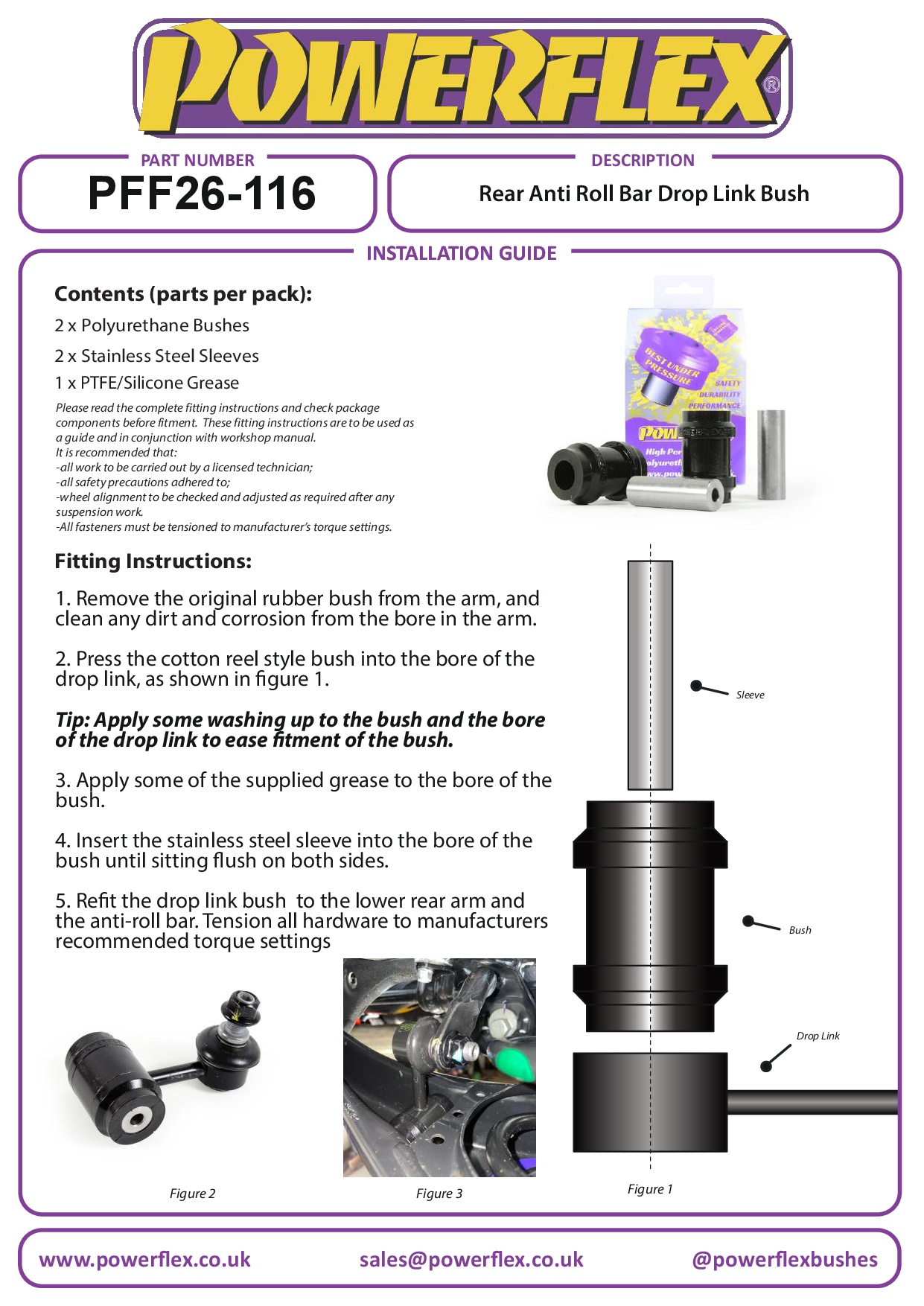 POWERFLEX®

PART NUMBER
PFF26-116

DESCRIPTION
Rear Anti Roll Bar Drop Link Bush

INSTALLATION GUIDE

Contents (parts per pack):

2 x Polyurethane Bushes

2 x Stainless Steel Sleeves

1 x PTFE/Silicone Grease

Please read the complete fitting instructions and check package components before fitment. These fitting instructions are to be used as a guide and in conjunction with workshop manual.
It is recommended that:
-all work to be carried out by a licensed technician;
-all safety precautions adhered to;
-wheel alignment to be checked and adjusted as required after any suspension work.
-All fasteners must be tensioned to manufacturer's torque settings.

BEST UNDER PRESSURE
SAFETY
DURABILITY
PERFORMANCE
POW
High Per
olyureth
ww.pow

Fitting Instructions:

1. Remove the original rubber bush from the arm, and clean any dirt and corrosion from the bore in the arm.

2. Press the cotton reel style bush into the bore of the drop link, as shown in figure 1.

Tip: Apply some washing up to the bush and the bore of the drop link to ease fitment of the bush.

3. Apply some of the supplied grease to the bore of the bush.

4. Insert the stainless steel sleeve into the bore of the bush until sitting flush on both sides.

5. Refit the drop link bush to the lower rear arm and the anti-roll bar. Tension all hardware to manufacturers recommended torque settings

Sleeve

Bush

Drop Link

Figure 2

Figure 3

Figure 1

www.powerflex.co.uk
sales@powerflex.co.uk
@powerflexbushes