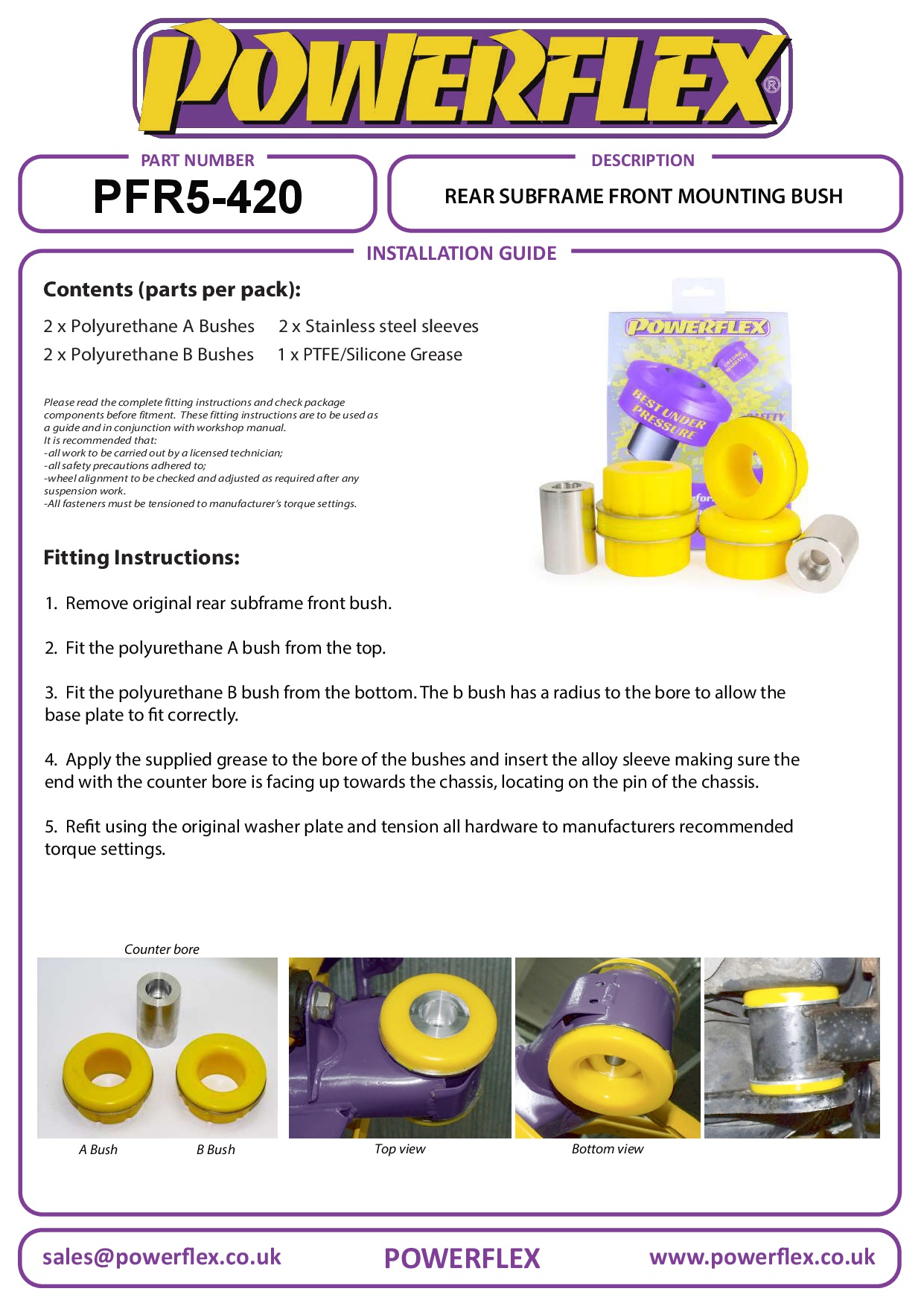 POWERFLEX®

PART NUMBER
PFR5-420

DESCRIPTION
REAR SUBFRAME FRONT MOUNTING BUSH

INSTALLATION GUIDE

Contents (parts per pack):

2 x Polyurethane A Bushes 2 x Stainless steel sleeves
2 x Polyurethane B Bushes 1 x PTFE/Silicone Grease

Please read the complete fitting instructions and check package components before fitment. These fitting instructions are to be used as a guide and in conjunction with workshop manual.
It is recommended that:
-all work to be carried out by a licensed technician;
-all safety precautions adhered to;
-wheel alignment to be checked and adjusted as required after any suspension work.
-All fasteners must be tensioned to manufacturer's torque settings.

POWERFLEX
BEST UNDER PRESSURE

Fitting Instructions:

1. Remove original rear subframe front bush.

2. Fit the polyurethane A bush from the top.

3. Fit the polyurethane B bush from the bottom. The b bush has a radius to the bore to allow the base plate to fit correctly.

4. Apply the supplied grease to the bore of the bushes and insert the alloy sleeve making sure the end with the counter bore is facing up towards the chassis, locating on the pin of the chassis.

5. Refit using the original washer plate and tension all hardware to manufacturers recommended torque settings.

Counter bore

A Bush B Bush Top view Bottom view

sales@powerflex.co.uk POWERFLEX www.powerflex.co.uk