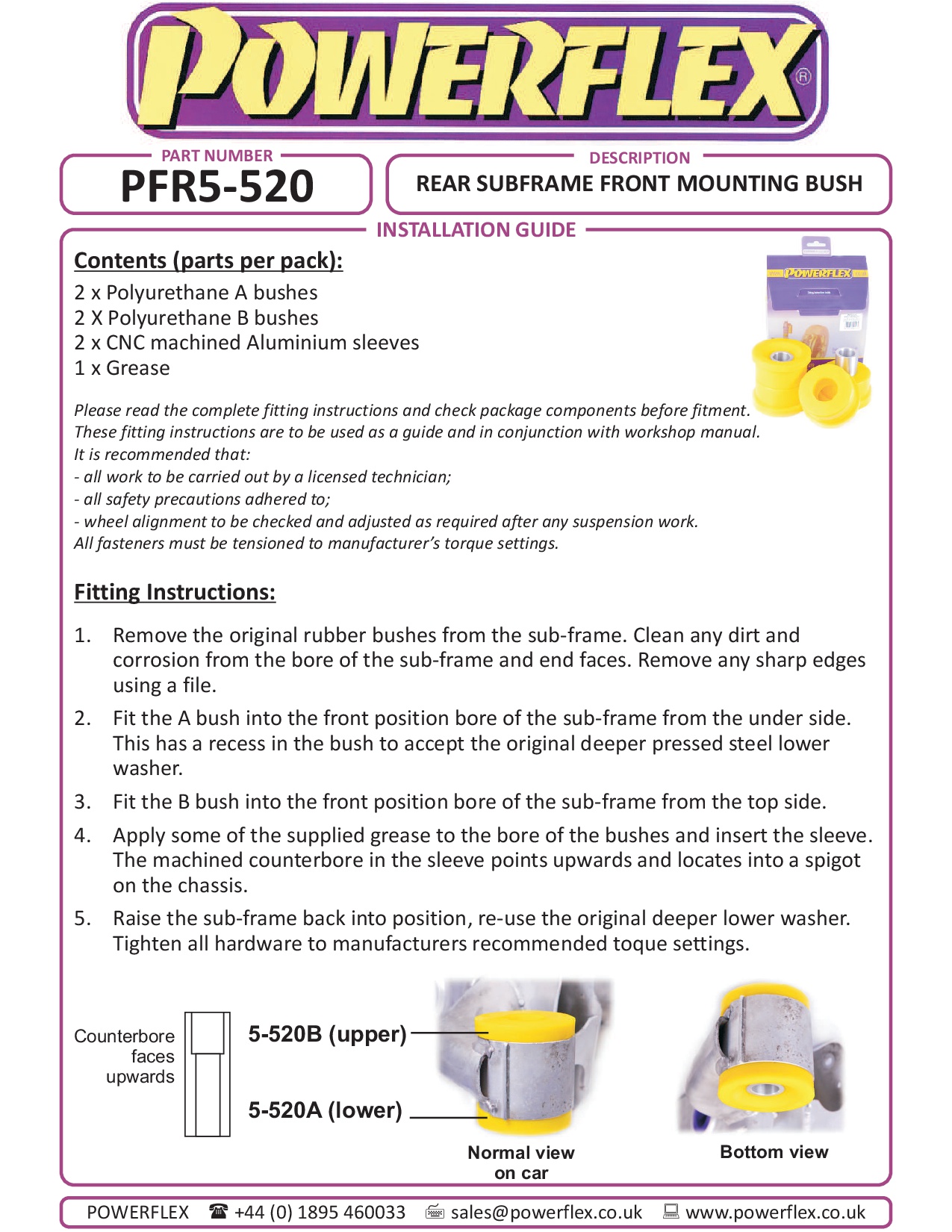 POWERFLEX®

PART NUMBER
PFR5-520

DESCRIPTION
REAR SUBFRAME FRONT MOUNTING BUSH

INSTALLATION GUIDE

Contents (parts per pack):
2 x Polyurethane A bushes
2 X Polyurethane B bushes
2 x CNC machined Aluminium sleeves
1 x Grease

POWERFLEX

Please read the complete fitting instructions and check package components before fitment.
These fitting instructions are to be used as a guide and in conjunction with workshop manual.
It is recommended that:
- all work to be carried out by a licensed technician;
- all safety precautions adhered to;
- wheel alignment to be checked and adjusted as required after any suspension work.
All fasteners must be tensioned to manufacturer's torque settings.

Fitting Instructions:

1. Remove the original rubber bushes from the sub-frame. Clean any dirt and corrosion from the bore of the sub-frame and end faces. Remove any sharp edges using a file.

2. Fit the A bush into the front position bore of the sub-frame from the under side. This has a recess in the bush to accept the original deeper pressed steel lower washer.

3. Fit the B bush into the front position bore of the sub-frame from the top side.

4. Apply some of the supplied grease to the bore of the bushes and insert the sleeve. The machined counterbore in the sleeve points upwards and locates into a spigot on the chassis.

5. Raise the sub-frame back into position, re-use the original deeper lower washer. Tighten all hardware to manufacturers recommended toque settings.

Counterbore faces upwards

5-520B (upper)

5-520A (lower)

Normal view on car

Bottom view

POWERFLEX ☎ +44 (0) 1895 460033 sales@powerflex.co.uk www.powerflex.co.uk