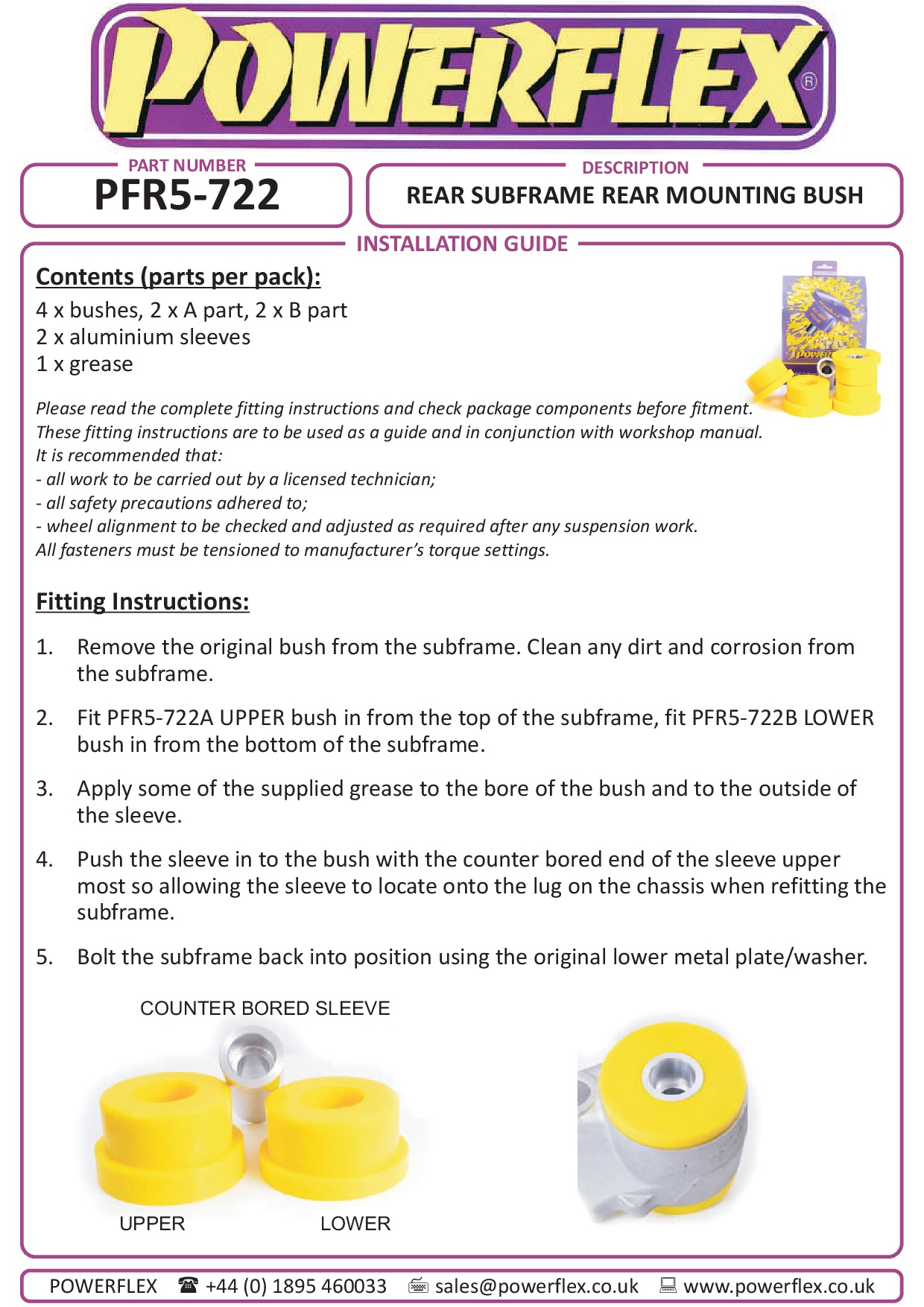 POWERFLEX®

PART NUMBER
PFR5-722

DESCRIPTION
REAR SUBFRAME REAR MOUNTING BUSH

INSTALLATION GUIDE

Contents (parts per pack):
4 x bushes, 2 x A part, 2 x B part
2 x aluminium sleeves
1 x grease

Please read the complete fitting instructions and check package components before fitment.
These fitting instructions are to be used as a guide and in conjunction with workshop manual.
It is recommended that:
- all work to be carried out by a licensed technician;
- all safety precautions adhered to;
- wheel alignment to be checked and adjusted as required after any suspension work.
All fasteners must be tensioned to manufacturer's torque settings.

Fitting Instructions:

1. Remove the original bush from the subframe. Clean any dirt and corrosion from the subframe.

2. Fit PFR5-722A UPPER bush in from the top of the subframe, fit PFR5-722B LOWER bush in from the bottom of the subframe.

3. Apply some of the supplied grease to the bore of the bush and to the outside of the sleeve.

4. Push the sleeve in to the bush with the counter bored end of the sleeve upper most so allowing the sleeve to locate onto the lug on the chassis when refitting the subframe.

5. Bolt the subframe back into position using the original lower metal plate/washer.

COUNTER BORED SLEEVE

UPPER LOWER

POWERFLEX ☎ +44 (0) 1895 460033 sales@powerflex.co.uk www.powerflex.co.uk