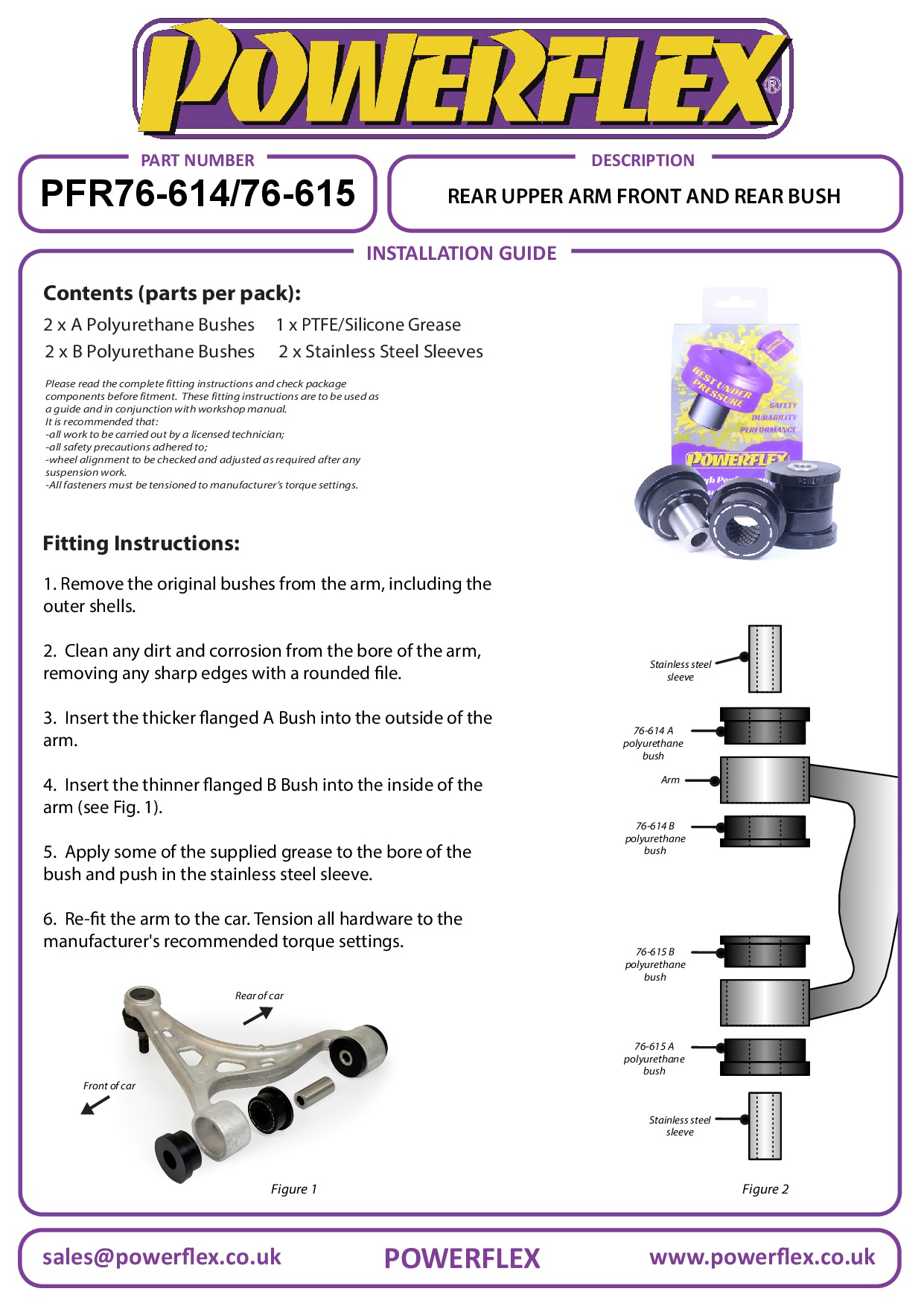 POWERFLEX®

PART NUMBER
PFR76-614/76-615

DESCRIPTION
REAR UPPER ARM FRONT AND REAR BUSH

INSTALLATION GUIDE

Contents (parts per pack):

2 x A Polyurethane Bushes    1 x PTFE/Silicone Grease
2 x B Polyurethane Bushes    2 x Stainless Steel Sleeves

Please read the complete fitting instructions and check package components before fitment. These fitting instructions are to be used as a guide and in conjunction with workshop manual.
It is recommended that:
-all work to be carried out by a licensed technician;
-all safety precautions adhered to;
-wheel alignment to be checked and adjusted as required after any suspension work.
-All fasteners must be tensioned to manufacturer's torque settings.

BEST UNDER PRESSURE
SAFETY
DURABILITY
PERFORMANCE
POWERFLEX

Fitting Instructions:

1. Remove the original bushes from the arm, including the outer shells.

2. Clean any dirt and corrosion from the bore of the arm, removing any sharp edges with a rounded file.

3. Insert the thicker flanged A Bush into the outside of the arm.

4. Insert the thinner flanged B Bush into the inside of the arm (see Fig. 1).

5. Apply some of the supplied grease to the bore of the bush and push in the stainless steel sleeve.

6. Re-fit the arm to the car. Tension all hardware to the manufacturer's recommended torque settings.

Rear of car
Front of car
Figure 1

Stainless steel sleeve
76-614 A polyurethane bush
Arm
76-614 B polyurethane bush
76-615 B polyurethane bush
76-615 A polyurethane bush
Stainless steel sleeve
Figure 2

sales@powerflex.co.uk    POWERFLEX    www.powerflex.co.uk