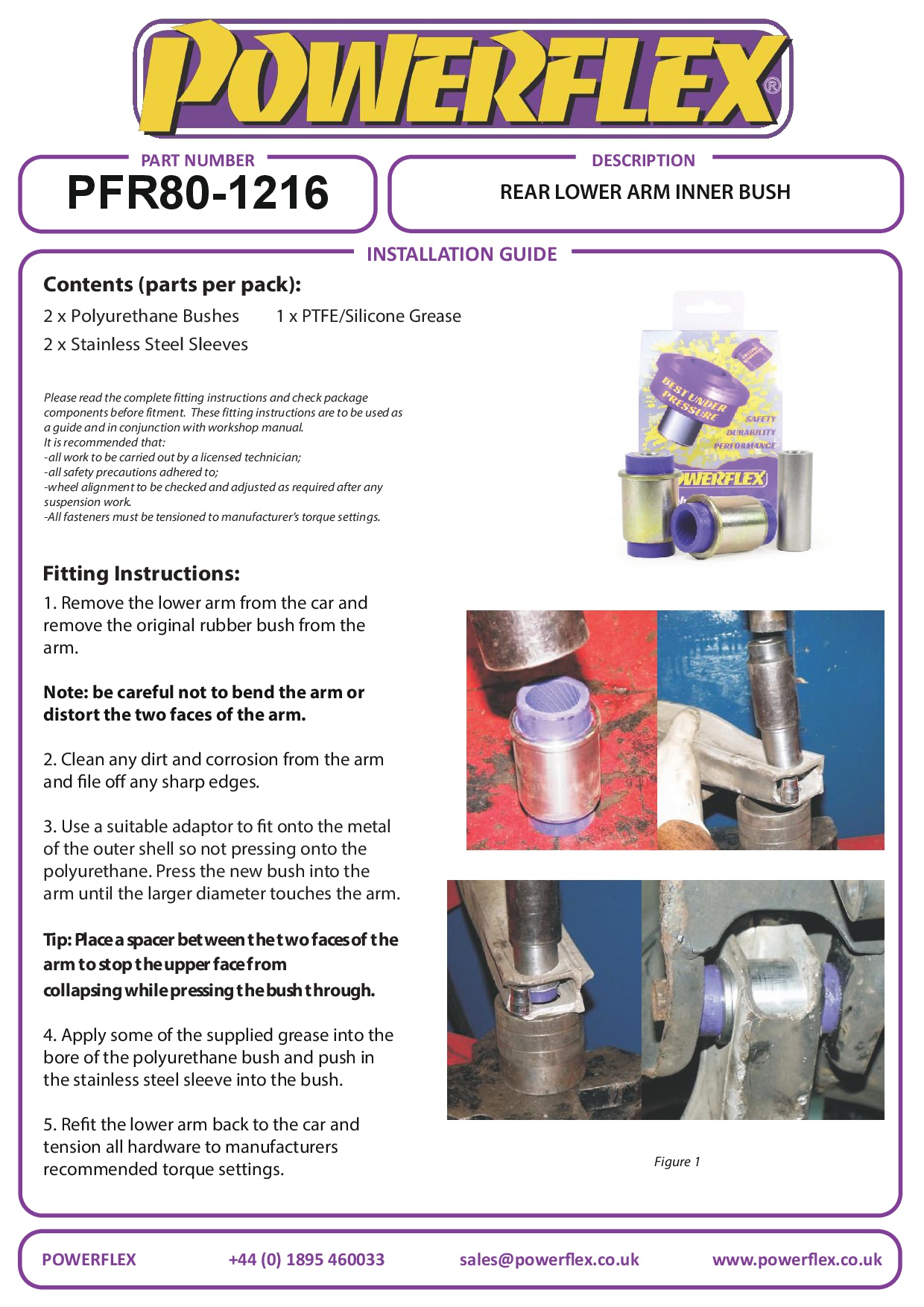 POWERFLEX®

PART NUMBER
PFR80-1216

DESCRIPTION
REAR LOWER ARM INNER BUSH

INSTALLATION GUIDE

Contents (parts per pack):
2 x Polyurethane Bushes 1 x PTFE/Silicone Grease
2 x Stainless Steel Sleeves

Please read the complete fitting instructions and check package components before fitment. These fitting instructions are to be used as a guide and in conjunction with workshop manual.
It is recommended that:
-all work to be carried out by a licensed technician;
-all safety precautions adhered to;
-wheel alignment to be checked and adjusted as required after any suspension work.
-All fasteners must be tensioned to manufacturer's torque settings.

BEST UNDER PRESSURE
SAFETY
DURABILITY
PERFORMANCE
POWERFLEX

Fitting Instructions:
1. Remove the lower arm from the car and remove the original rubber bush from the arm.

Note: be careful not to bend the arm or distort the two faces of the arm.

2. Clean any dirt and corrosion from the arm and file off any sharp edges.

3. Use a suitable adaptor to fit onto the metal of the outer shell so not pressing onto the polyurethane. Press the new bush into the arm until the larger diameter touches the arm.

Tip: Place a spacer between the two faces of the arm to stop the upper face from collapsing while pressing the bush through.

4. Apply some of the supplied grease into the bore of the polyurethane bush and push in the stainless steel sleeve into the bush.

5. Refit the lower arm back to the car and tension all hardware to manufacturers recommended torque settings.

Figure 1

POWERFLEX +44 (0) 1895 460033 sales@powerflex.co.uk www.powerflex.co.uk