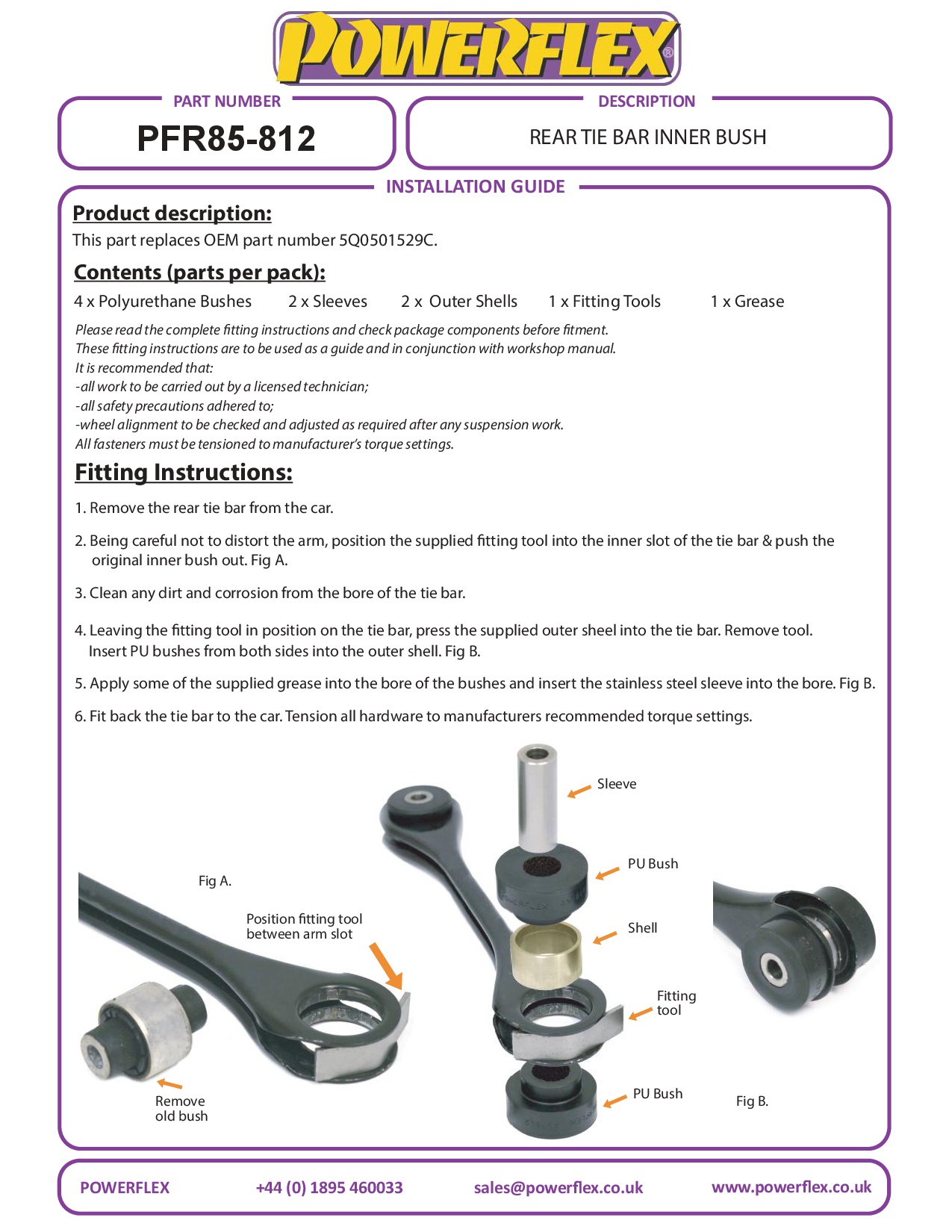 POWERFLEX®

PART NUMBER
PFR85-812

DESCRIPTION
REAR TIE BAR INNER BUSH

INSTALLATION GUIDE

Product description:
This part replaces OEM part number 5Q0501529C.

Contents (parts per pack):
4 x Polyurethane Bushes 2 x Sleeves 2 x Outer Shells 1 x Fitting Tools 1 x Grease

Please read the complete fitting instructions and check package components before fitment.
These fitting instructions are to be used as a guide and in conjunction with workshop manual.
It is recommended that:
-all work to be carried out by a licensed technician;
-all safety precautions adhered to;
-wheel alignment to be checked and adjusted as required after any suspension work.
All fasteners must be tensioned to manufacturer's torque settings.

Fitting Instructions:

1. Remove the rear tie bar from the car.

2. Being careful not to distort the arm, position the supplied fitting tool into the inner slot of the tie bar & push the original inner bush out. Fig A.

3. Clean any dirt and corrosion from the bore of the tie bar.

4. Leaving the fitting tool in position on the tie bar, press the supplied outer sheel into the tie bar. Remove tool. Insert PU bushes from both sides into the outer shell. Fig B.

5. Apply some of the supplied grease into the bore of the bushes and insert the stainless steel sleeve into the bore. Fig B.

6. Fit back the tie bar to the car. Tension all hardware to manufacturers recommended torque settings.

Fig A.
Position fitting tool between arm slot
Remove old bush

Sleeve
PU Bush
Shell
Fitting tool
PU Bush
Fig B.

POWERFLEX +44 (0) 1895 460033 sales@powerflex.co.uk www.powerflex.co.uk