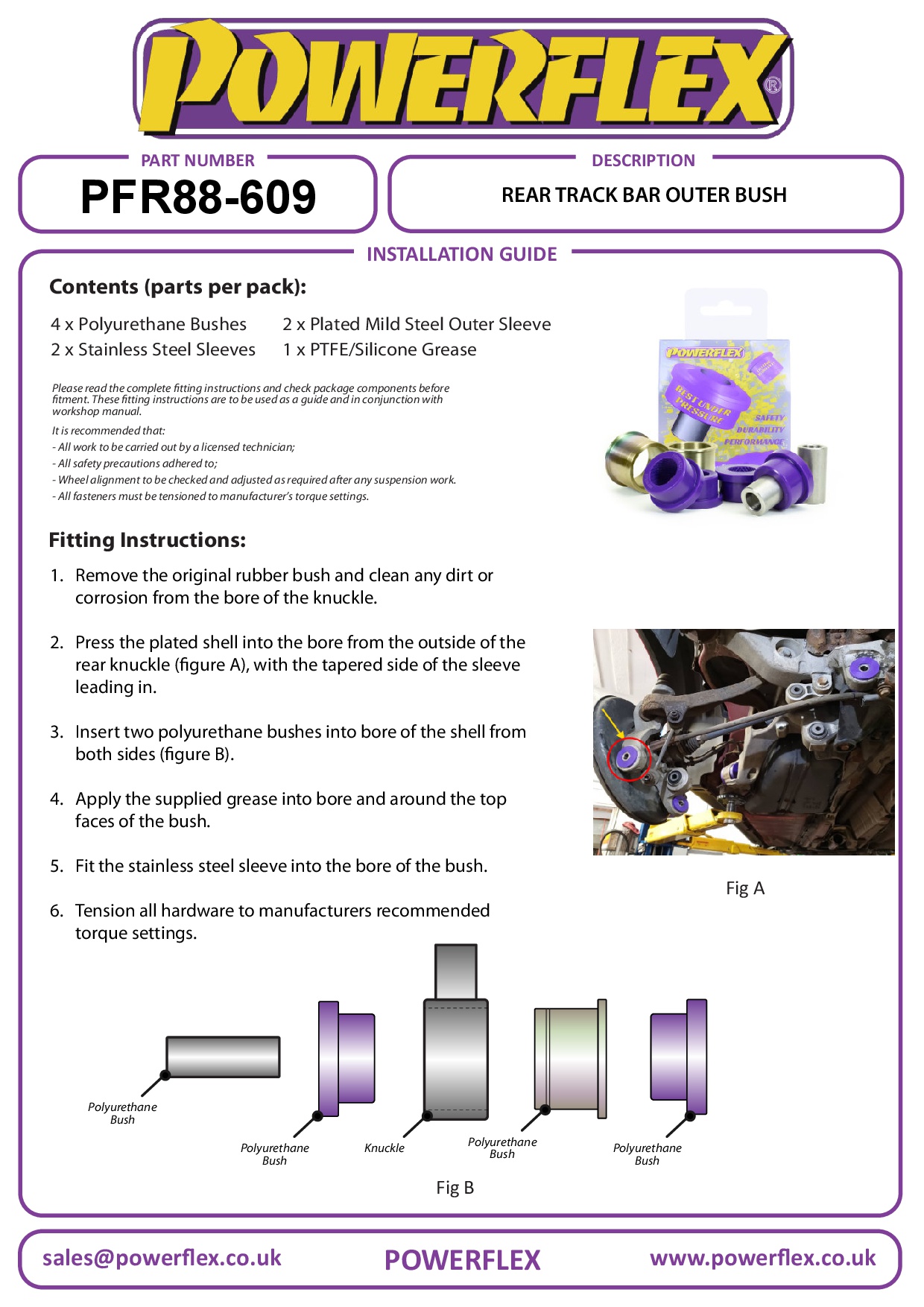 POWERFLEX®

PART NUMBER
PFR88-609

DESCRIPTION
REAR TRACK BAR OUTER BUSH

INSTALLATION GUIDE

Contents (parts per pack):

4 x Polyurethane Bushes
2 x Stainless Steel Sleeves
2 x Plated Mild Steel Outer Sleeve
1 x PTFE/Silicone Grease

Please read the complete fitting instructions and check package components before fitment. These fitting instructions are to be used as a guide and in conjunction with workshop manual.

It is recommended that:
- All work to be carried out by a licensed technician;
- All safety precautions adhered to;
- Wheel alignment to be checked and adjusted as required after any suspension work.
- All fasteners must be tensioned to manufacturer's torque settings.

POWERFLEX
BEST UNDER PRESSURE
SAFETY
DURABILITY
PERFORMANCE

Fitting Instructions:

1. Remove the original rubber bush and clean any dirt or corrosion from the bore of the knuckle.

2. Press the plated shell into the bore from the outside of the rear knuckle (figure A), with the tapered side of the sleeve leading in.

3. Insert two polyurethane bushes into bore of the shell from both sides (figure B).

4. Apply the supplied grease into bore and around the top faces of the bush.

5. Fit the stainless steel sleeve into the bore of the bush.

6. Tension all hardware to manufacturers recommended torque settings.

Fig A

Polyurethane Bush
Polyurethane Bush
Knuckle
Polyurethane Bush
Polyurethane Bush

Fig B

sales@powerflex.co.uk
POWERFLEX
www.powerflex.co.uk