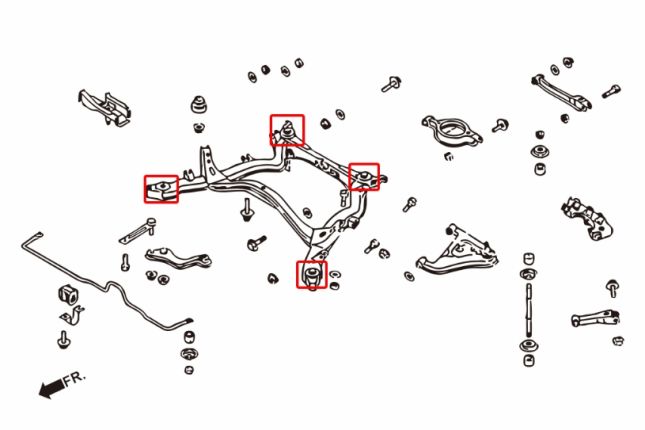 FR.