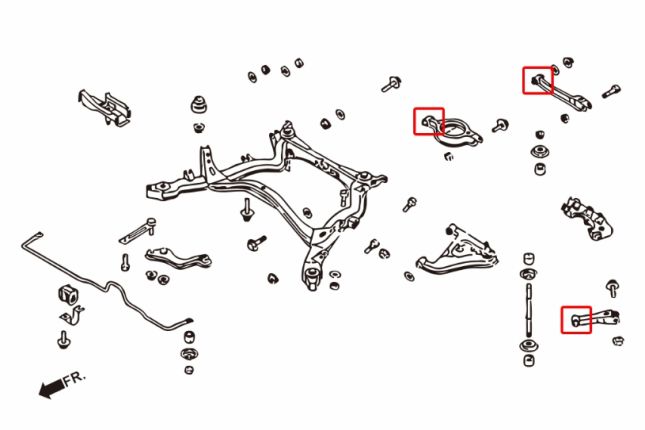 FR.