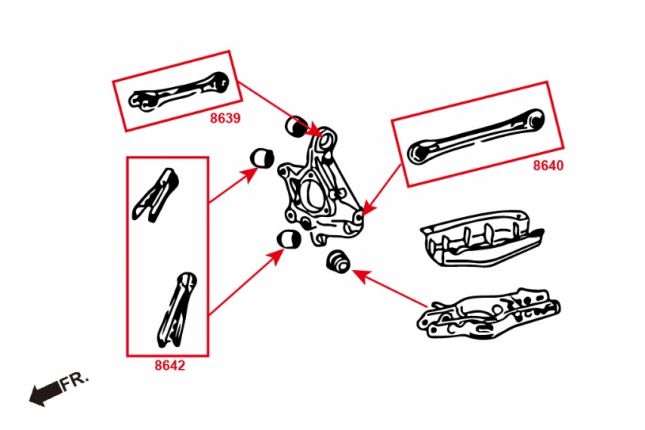 8639

8640

8642

FR.