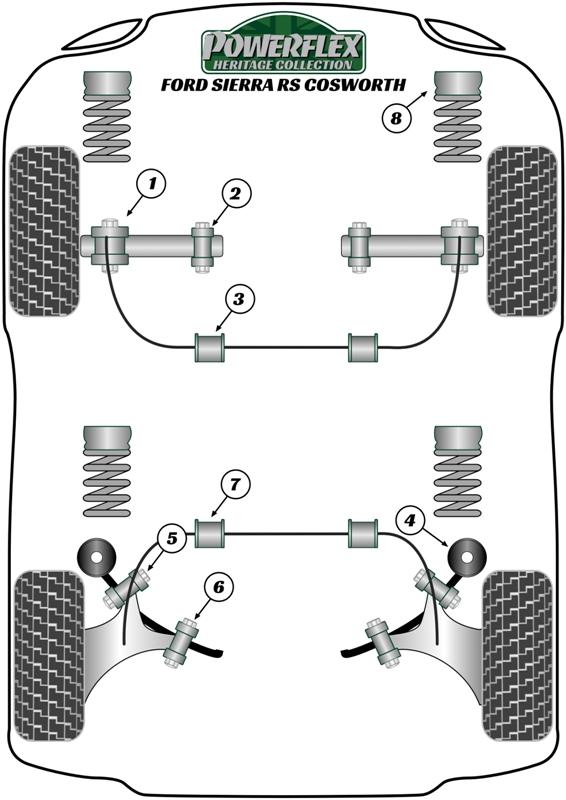 POWERFLEX
HERITAGE COLLECTION
FORD SIERRA RS COSWORTH

8
1
2
3
7
4
5
6