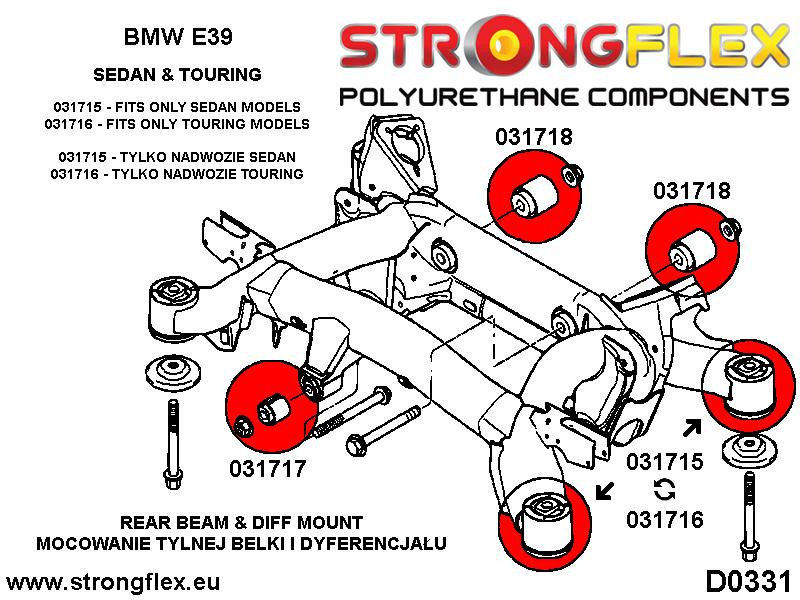 BMW E39

SEDAN & TOURING

031715 - FITS ONLY SEDAN MODELS
031716 - FITS ONLY TOURING MODELS

031715 - TYLKO NADWOZIE SEDAN
031716 - TYLKO NADWOZIE TOURING

STRONGFLEX
POLYURETHANE COMPONENTS

031718

031718

031717

031715

031716

REAR BEAM & DIFF MOUNT
MOCOWANIE TYLNEJ BELKI I DYFERENCJAŁU

www.strongflex.eu

D0331