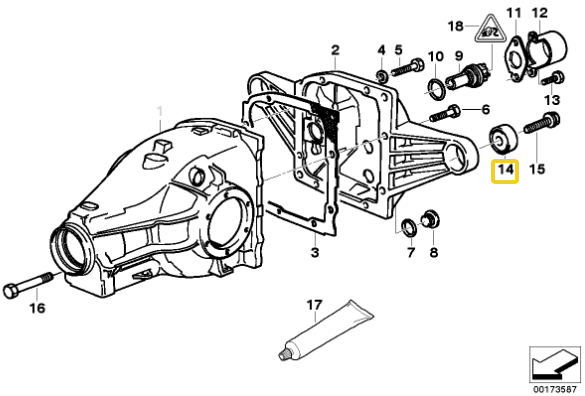 18
11
12
2
4
5
10
9
13
6
1
14
15
3
7
8
16
17
00173587